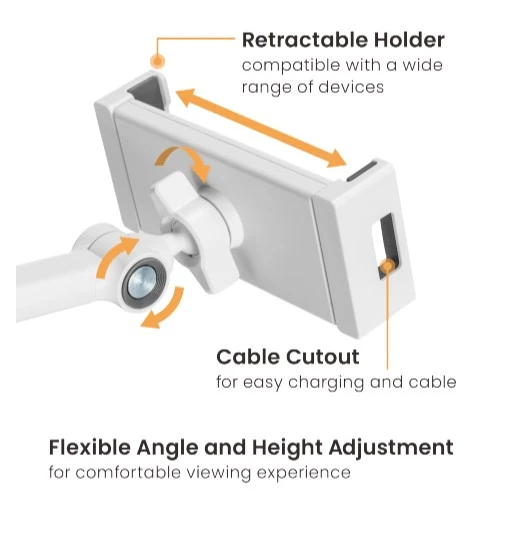 Retractable Holder
compatible with a wide range of devices

Cable Cutout
for easy charging and cable

Flexible Angle and Height Adjustment
for comfortable viewing experience